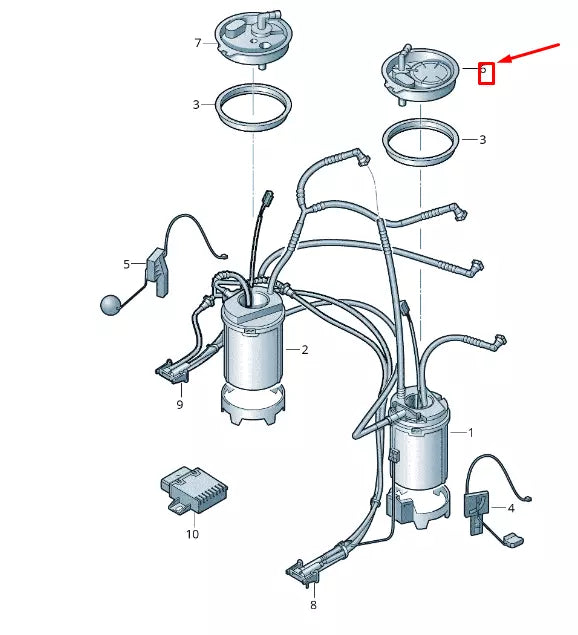 7
3
6
3
5
2
9
1
10
4
8