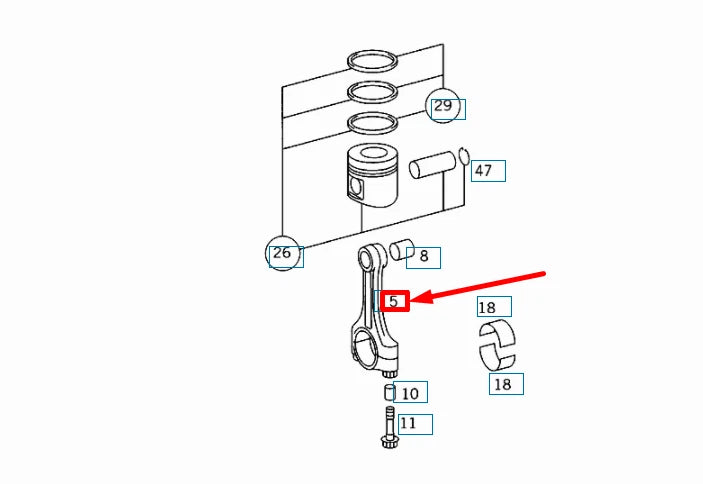 29

47

26

8

5

18

18

10

11