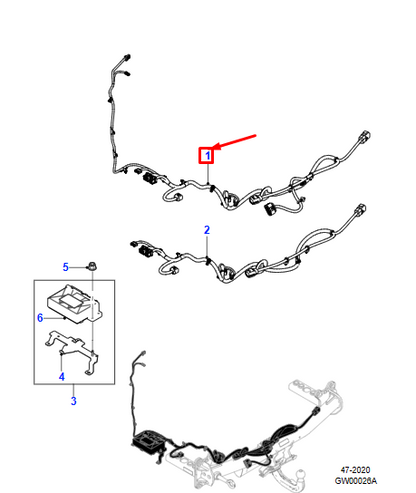 1

2

5

6

4

3

47-2020
GW00026A