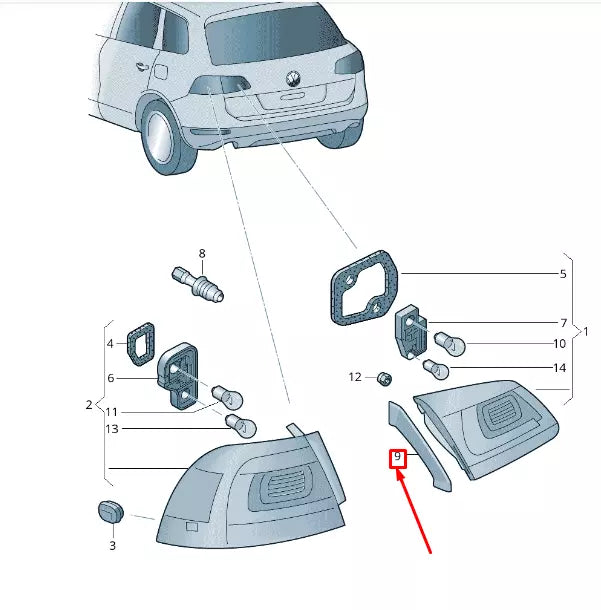 8
5
7
1
10
14
12
4
6
2
11
13
9
3