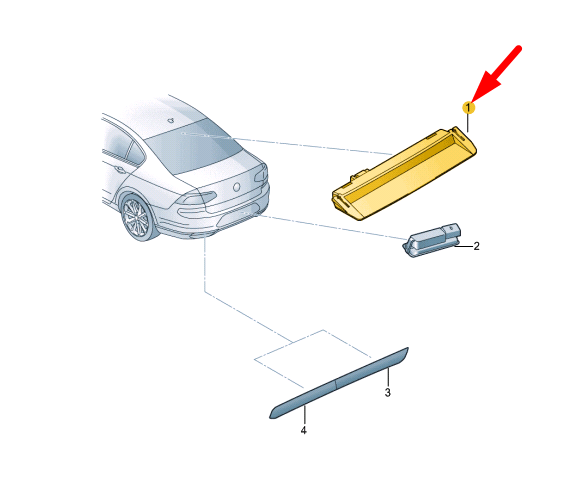 1
2
3
4