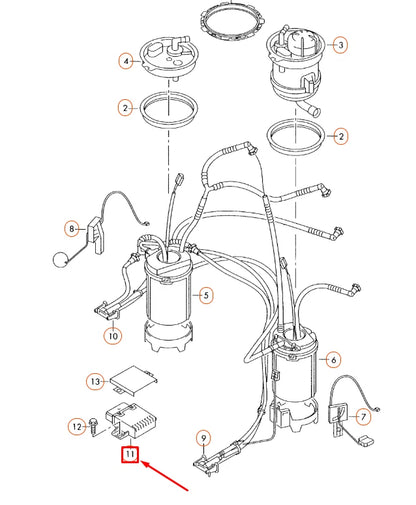 3
4
2
2
8
5
10
6
13
7
12
9
11