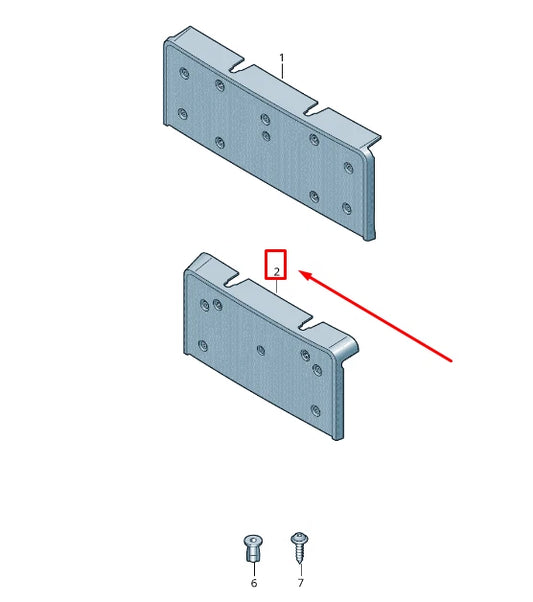 1

2

6

7