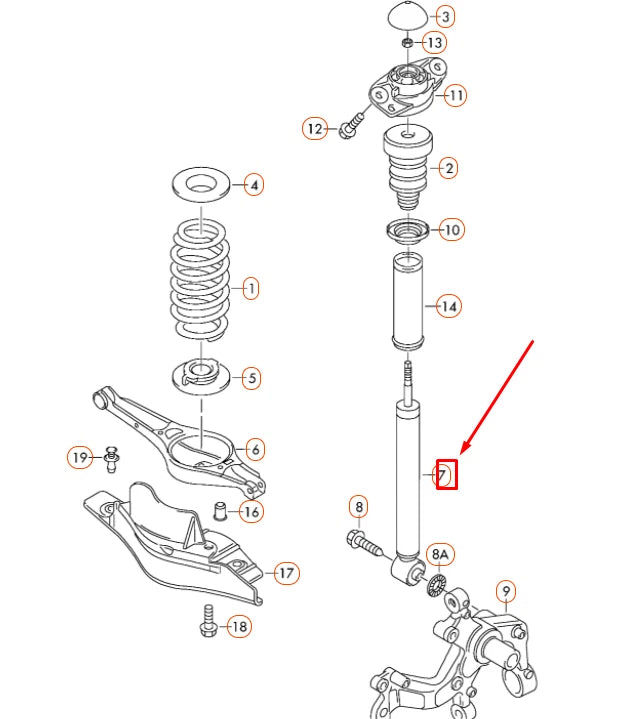 3
13
11
12
2
4
10
1
14
5
6
19
7
16
8
8A
17
9
18