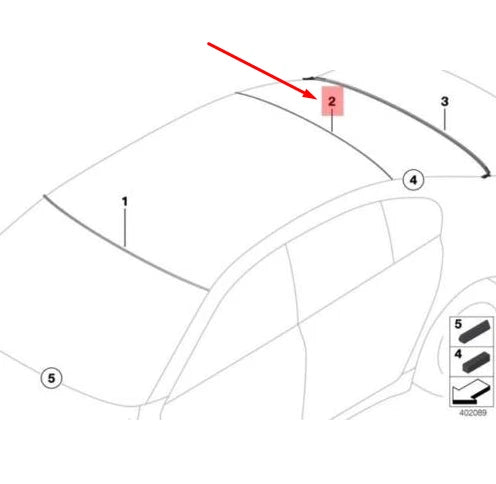 2
3
4
1
5
5
4
402089