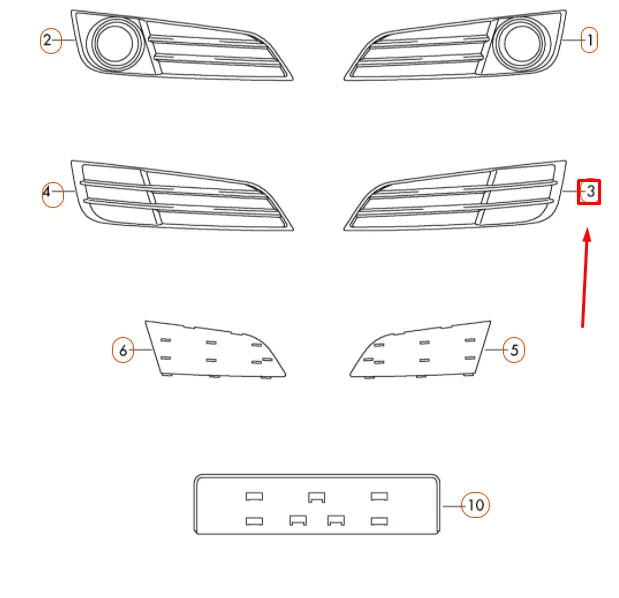 2
1
4
3
6
5
10