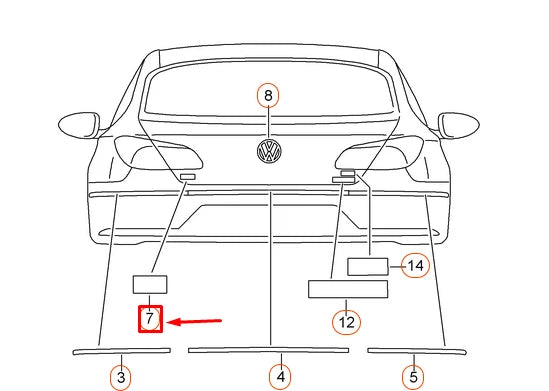 8
14
7
12
3
4
5