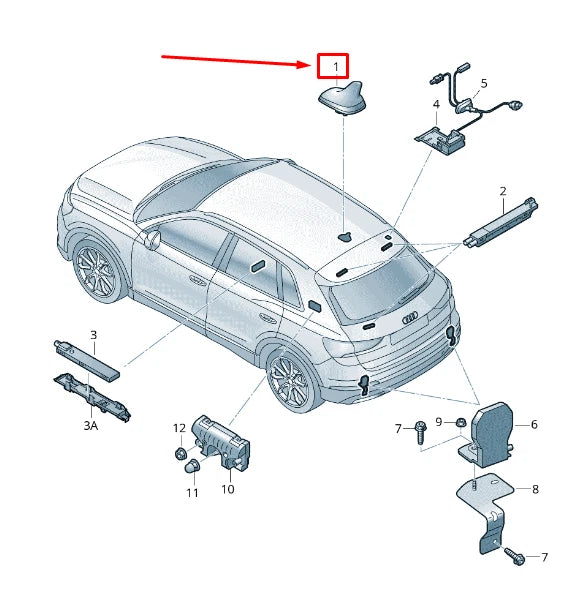 1
5
4
2
3
3A
12
11
10
7
9
6
8
7