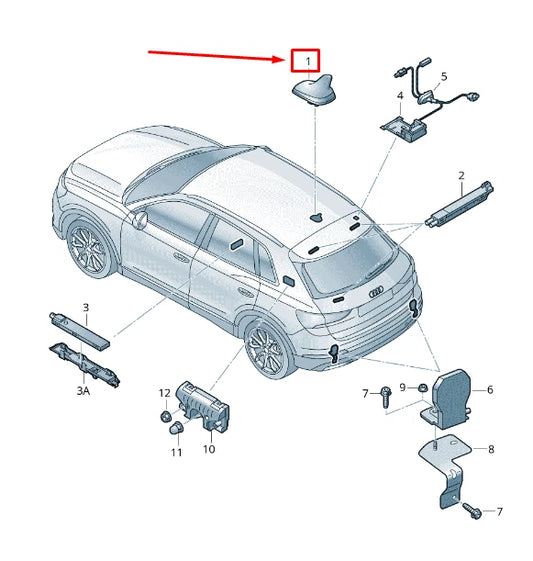 1
5
4
2
3
3A
12
11
10
7
9
6
8
7