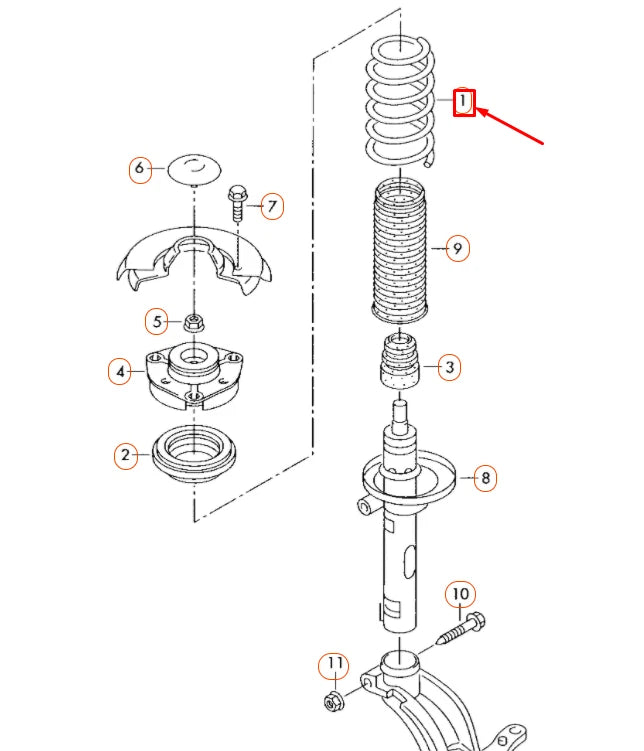 1
6
7
9
5
4
3
2
8
10
11