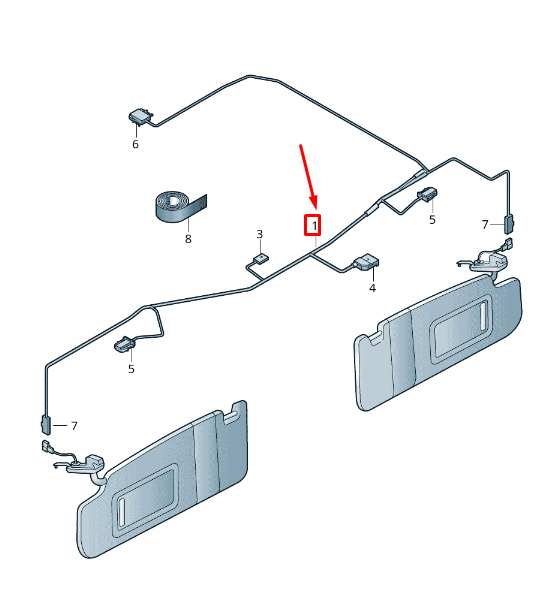 6
8
3
1
5
7
4
5
7