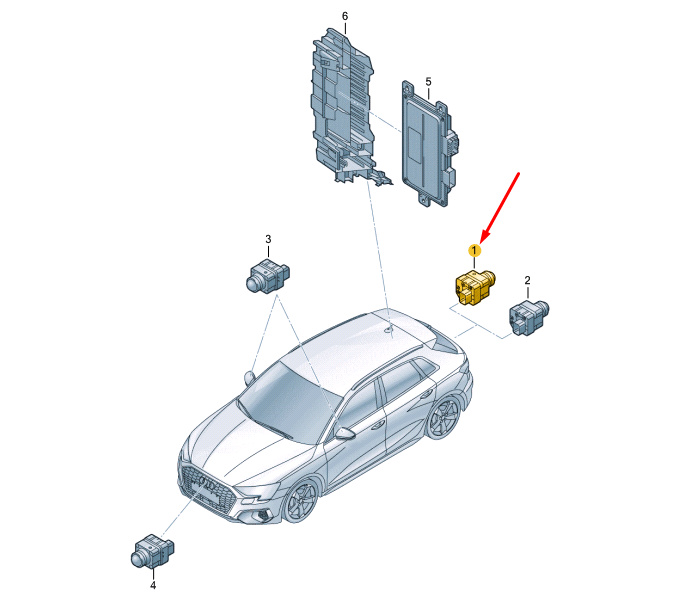 6
5
3
1
2
4