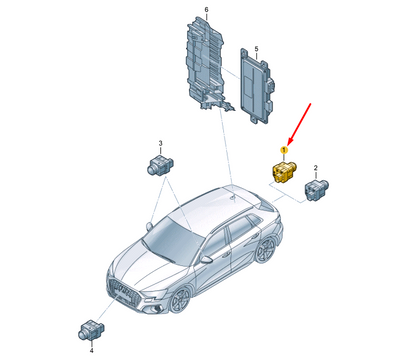 6
5
3
1
2
4