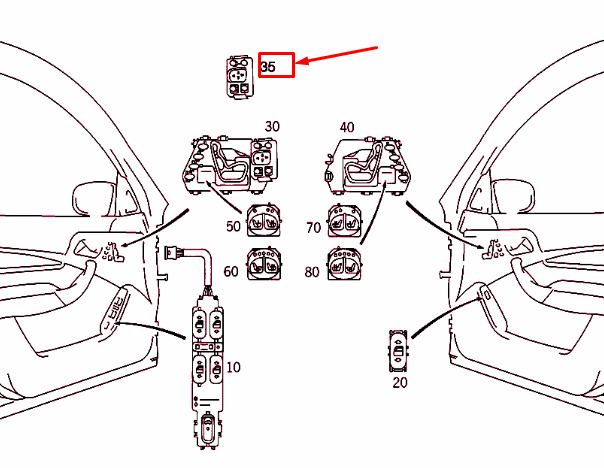 35

30

40

50

70

60

80

10

20