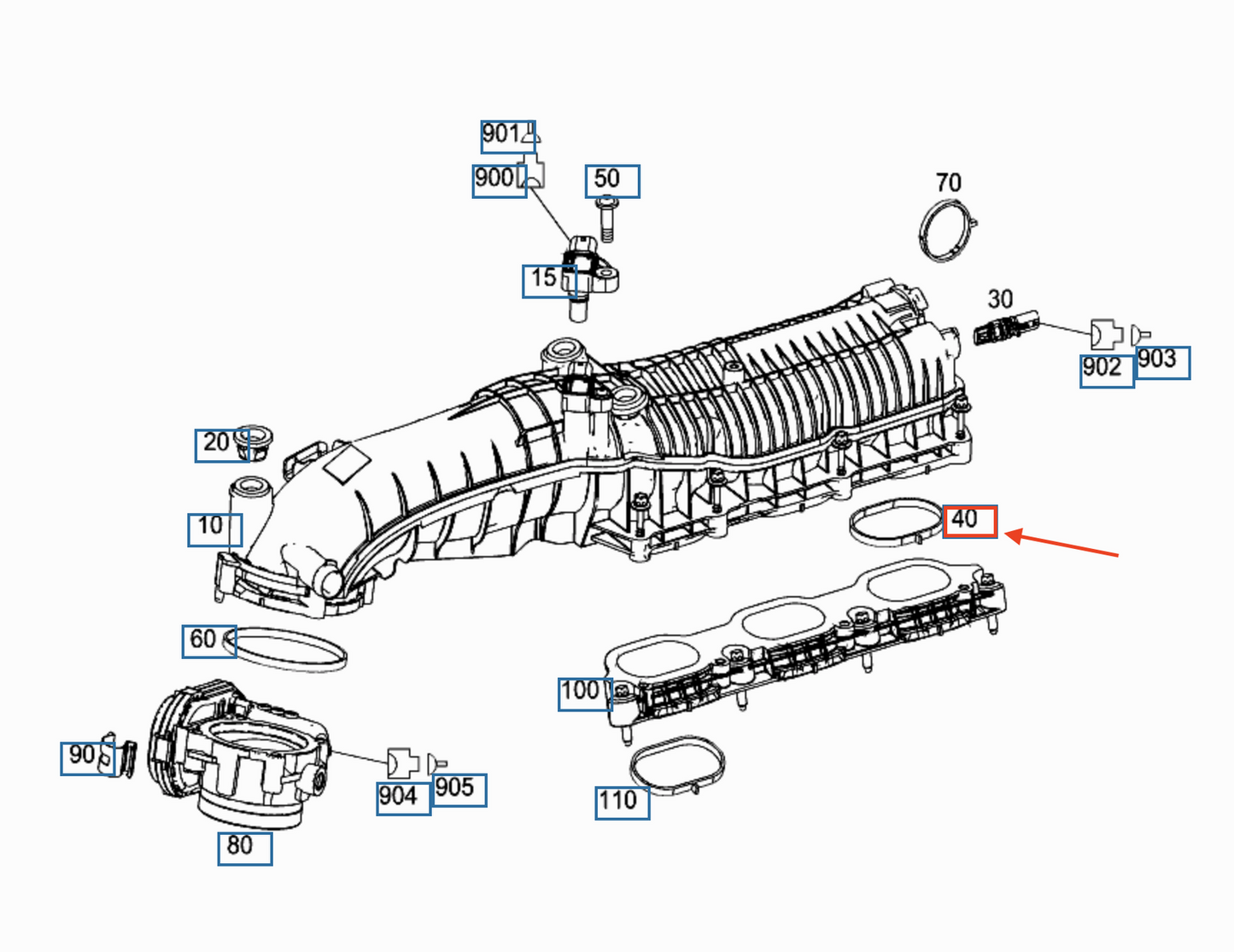 901
900
50
70
15
30
902
903
20
10
40
60
100
90
904
905
110
80