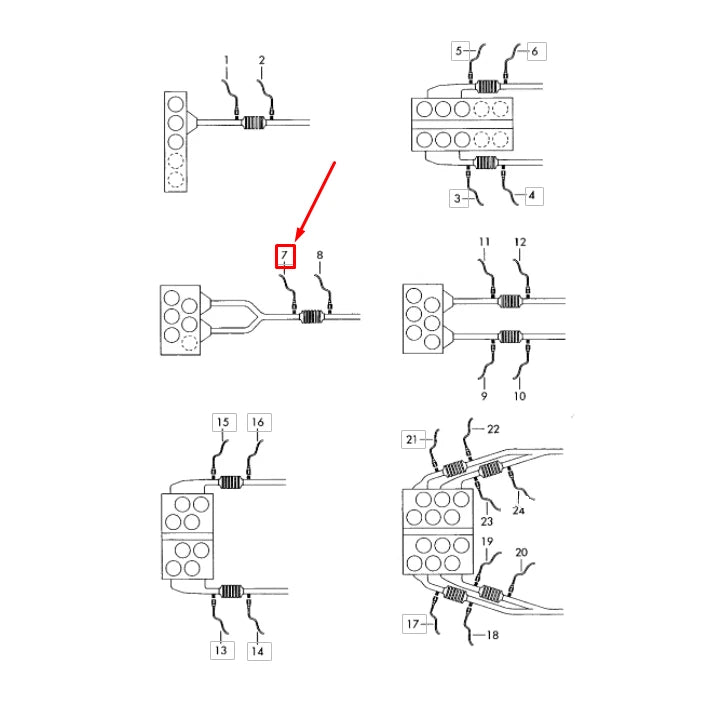 1
2
5
6
3
4
7
8
11
12
9
10
15
16
13
14
21
22
23
24
19
20
17
18