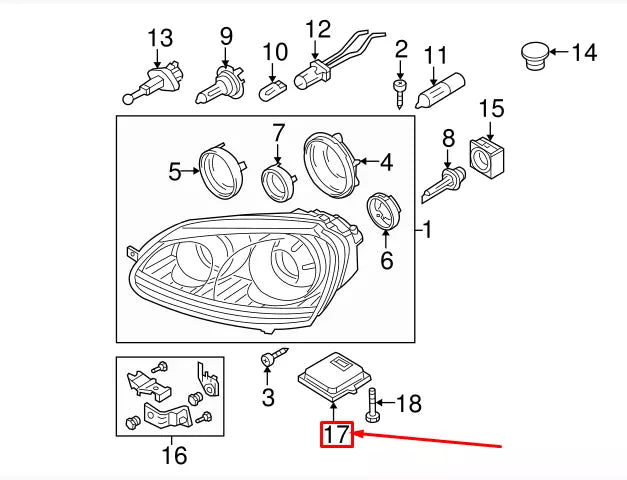 13
9
10
12
2
11
14
15
7
5
4
8
6
1
3
18
17
16