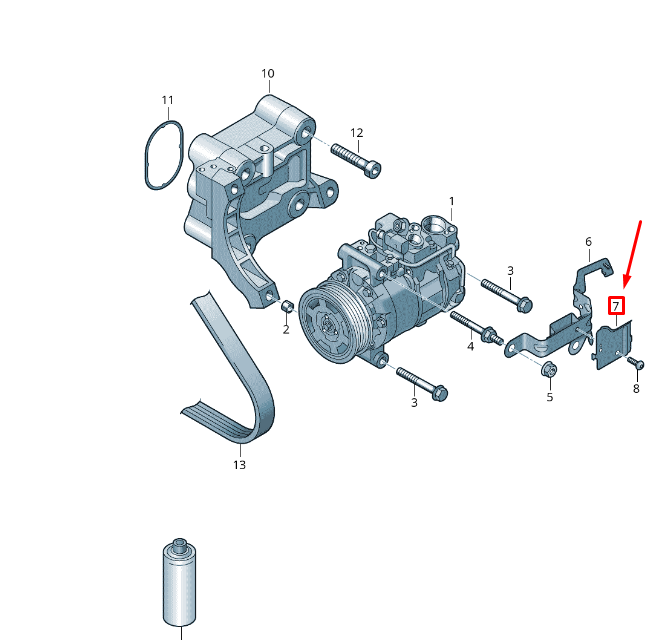 10
11
12
1
6
3
7
2
4
5
8
3
13