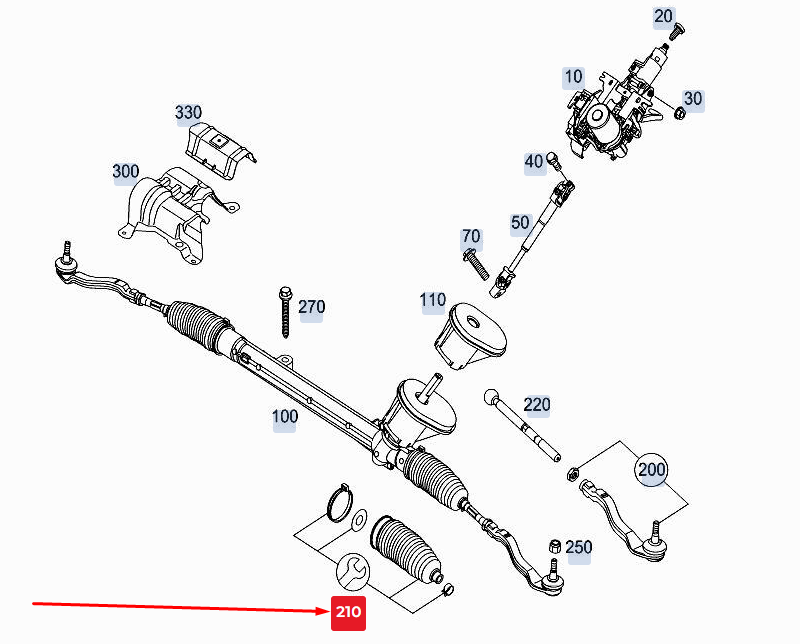 20
10
30
330
300
40
50
70
270
110
100
220
200
250
210