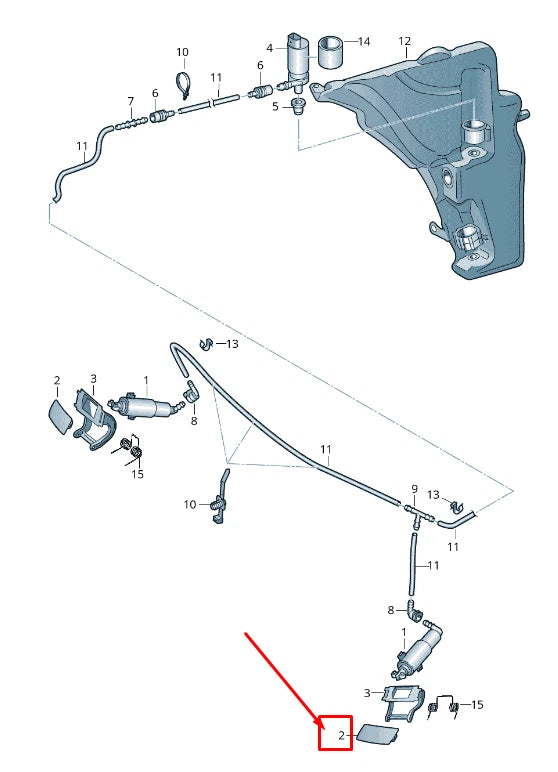 10
4
14
12
11
6
7
6
5
11
13
2
3
1
8
15
11
10
9
13
11
11
8
1
3
15
2