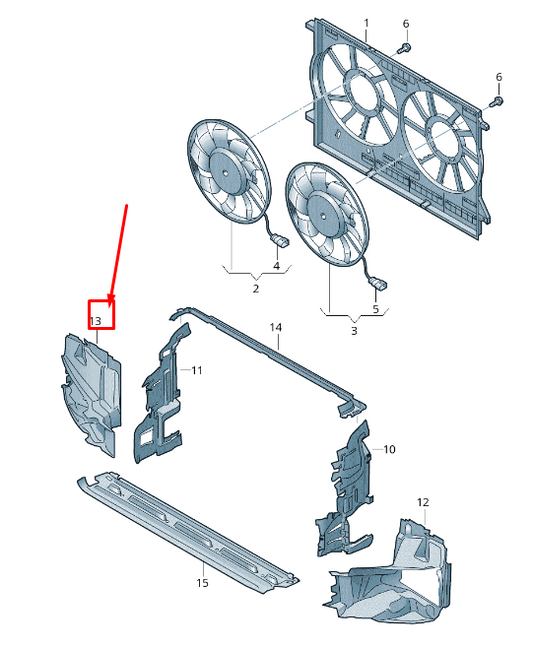 1
6
6
4
2
5
3
13
14
11
10
12
15