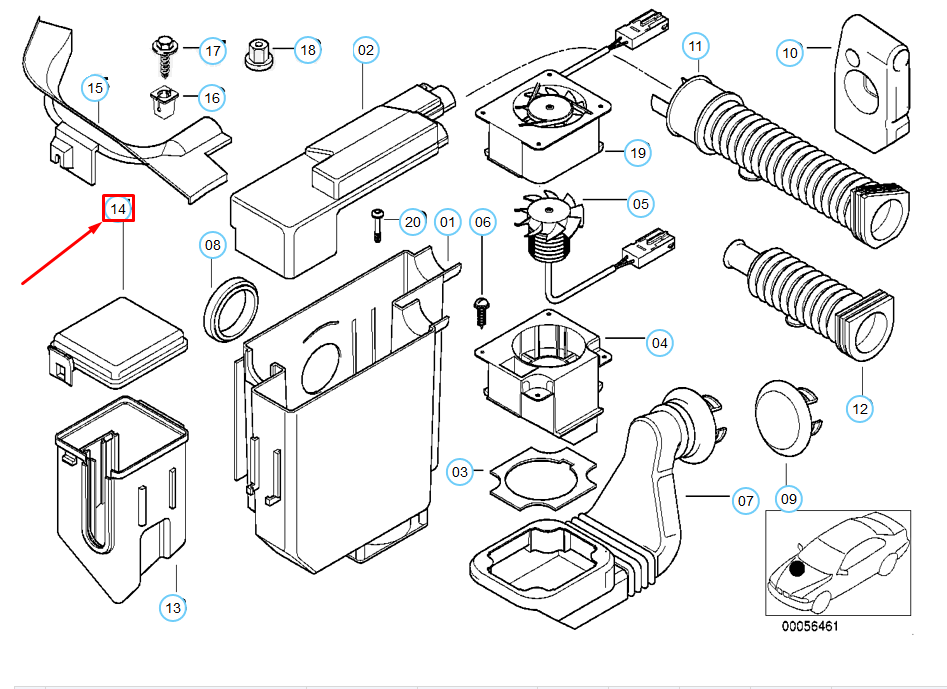 17
18
02
11
10
15
16
19
14
20
01
06
05
08
04
12
03
07
09
13
00056461