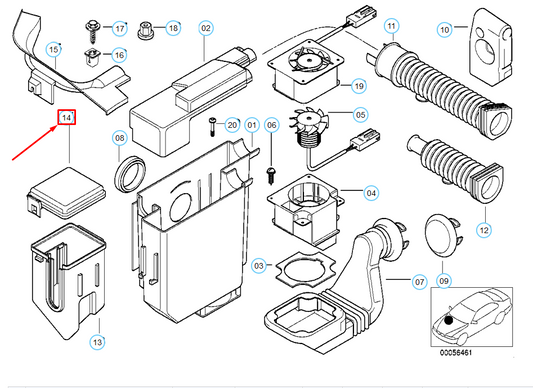 17
18
02
11
10
15
16
19
14
20
01
06
05
08
04
12
03
07
09
13
00056461