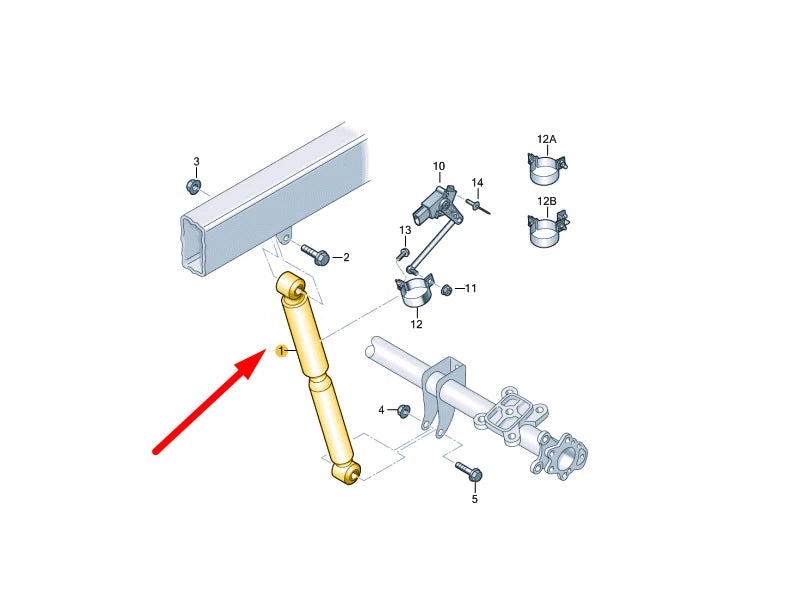 3
10
12A
14
12B
13
2
11
12
1
4
5