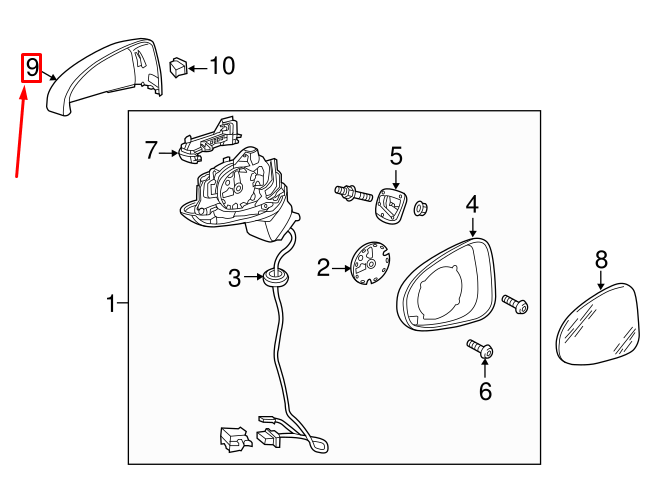 9
10
7
5
4
3
2
8
1
6