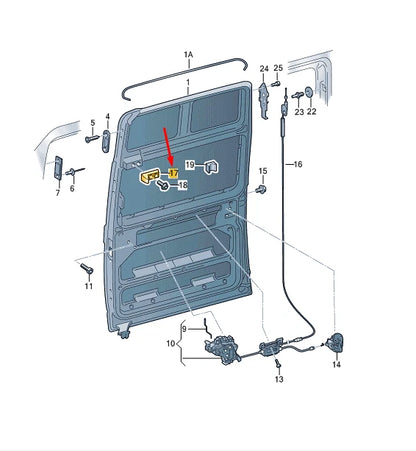 1A
1
24
25
23
22
5
4
7
6
17
18
19
15
16
11
9
10
13
14