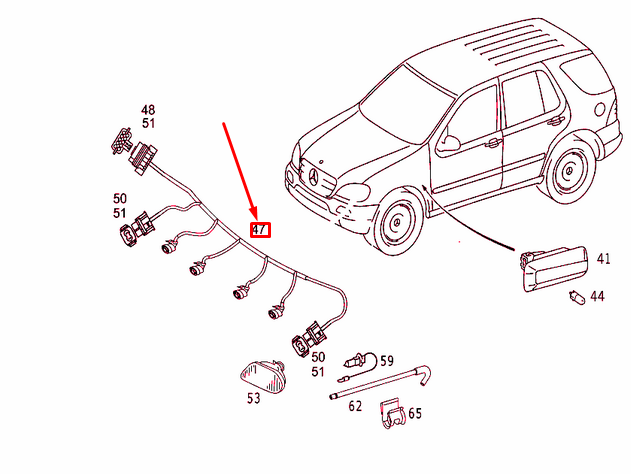 48
51
50
51
47
41
44
50
51
59
53
62
65