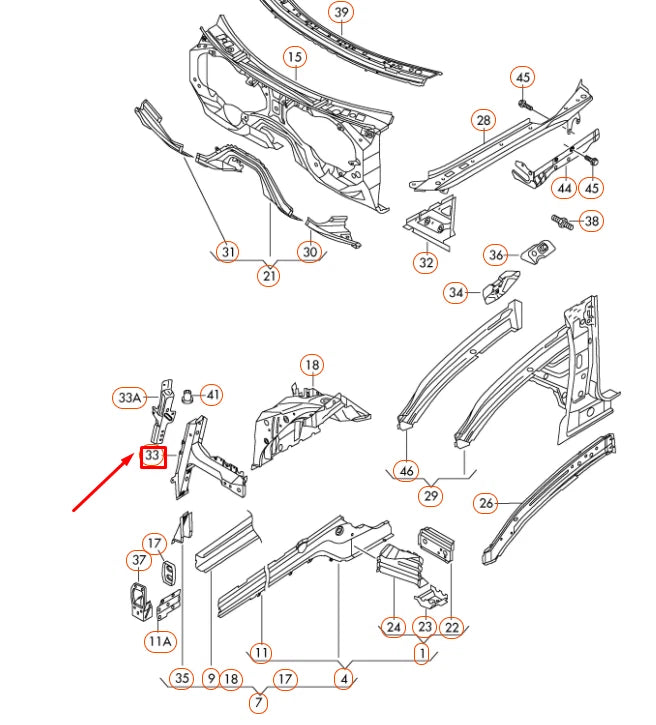 39
15
45
28
44
45
38
31
21
30
32
36
34
18
33A
41
33
46
29
26
17
37
11A
24
23
22
11
1
35
9
18
17
4
7