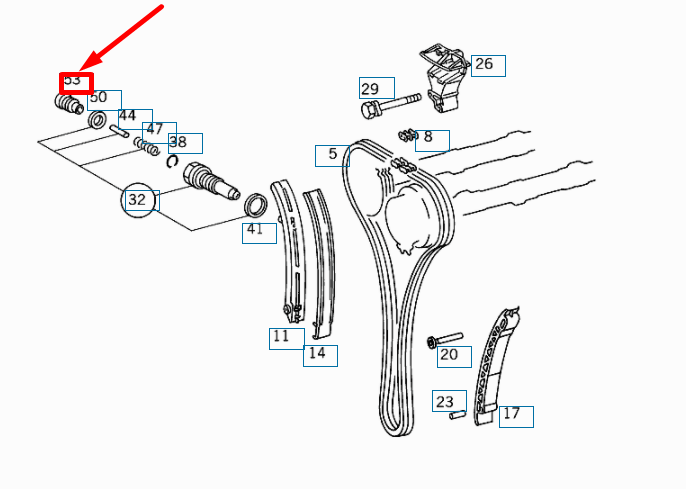 53
50
44
47
38
32
41
29
26
8
5
11
14
20
23
17