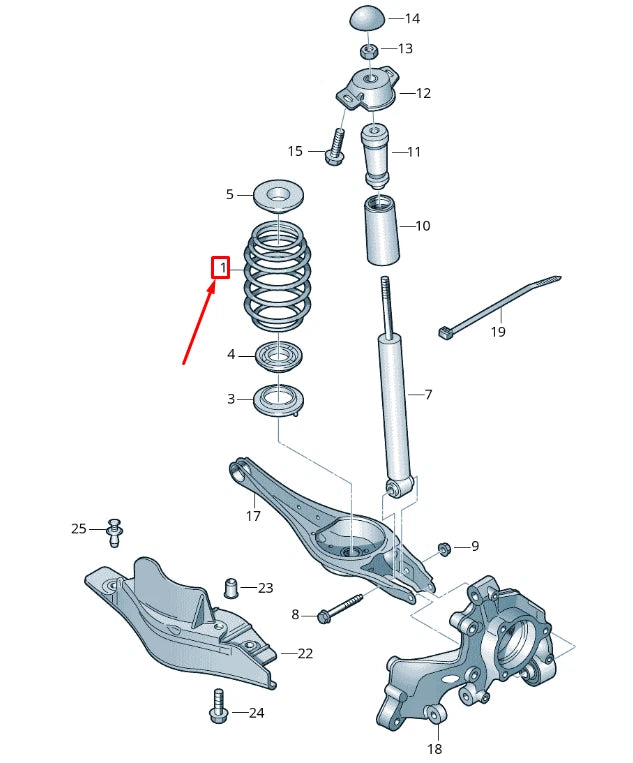 14
13
12
15
11
5
10
1
19
4
7
3
17
25
9
23
8
22
24
18