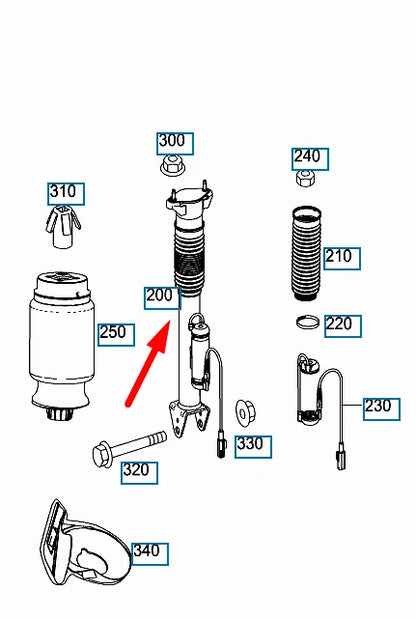 300
240
310
210
200
250
220
230
330
320
340