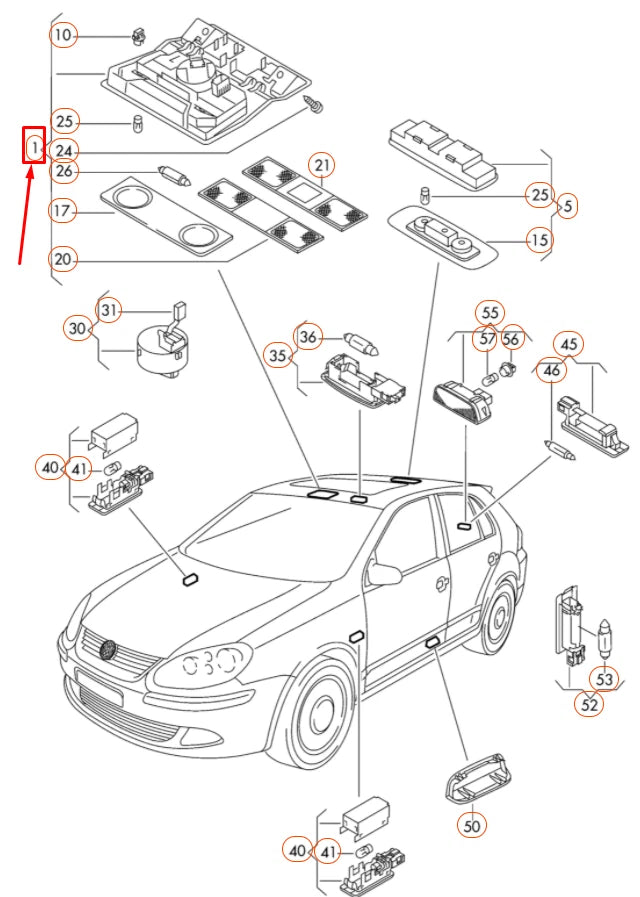 10
25
1
24
26
17
20
21
25
5
15
31
30
36
35
55
57
56
45
46
40
41
53
52
50
40
41