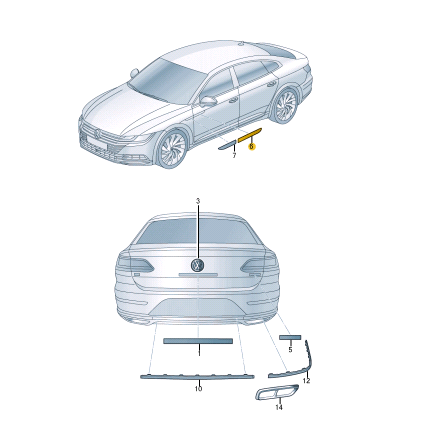 7
8
3
1
5
10
12
14