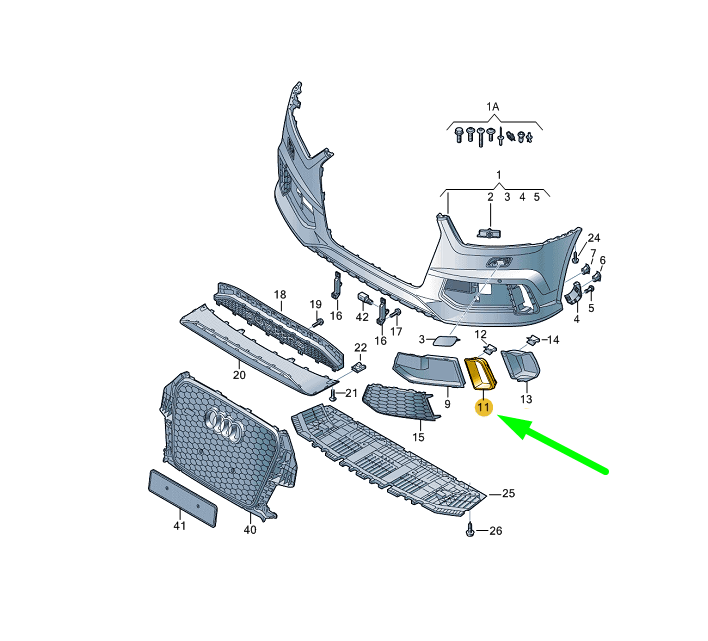 1A
1
2 3 4 5
24
7
6
5
4
18
19
16
42
16
17
3
12
14
22
20
21
9
11
13
15
25
26
41
40