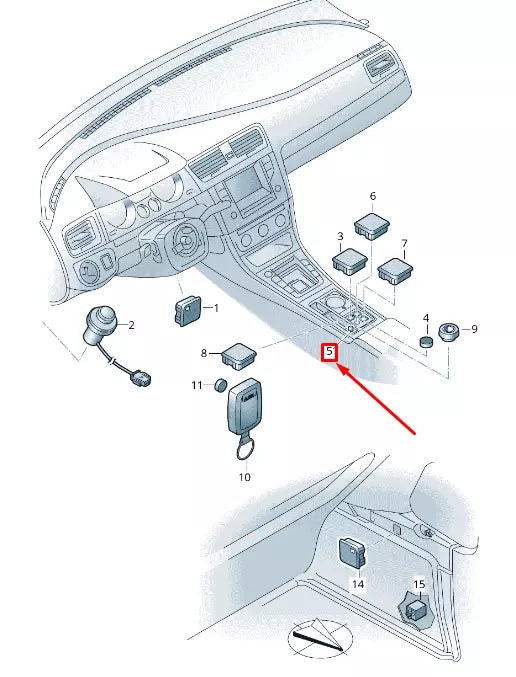 6
3
7
1
2
4
9
8
5
11
10
14
15