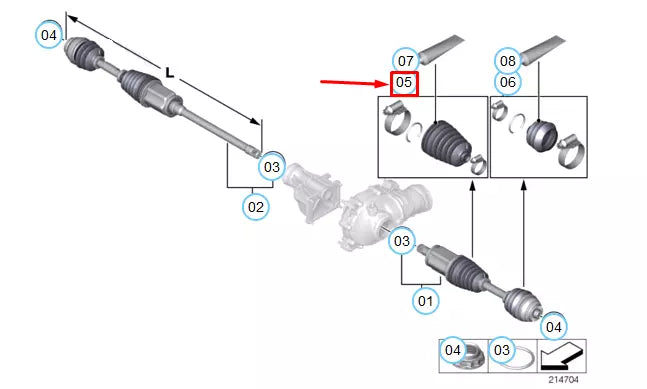 04
L
03
02
07
05
08
06
03
01
04
04
03
214704