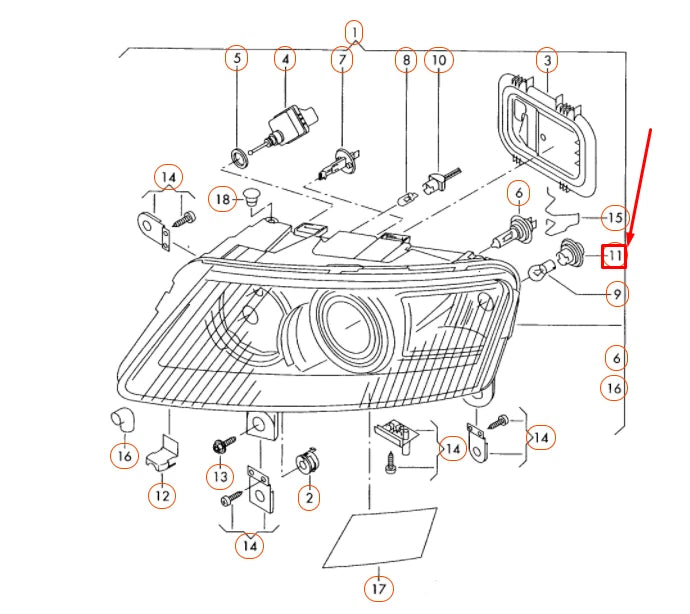 1
5
4
7
8
10
3
14
18
6
15
11
9
6
16
16
12
13
2
14
14
14
17