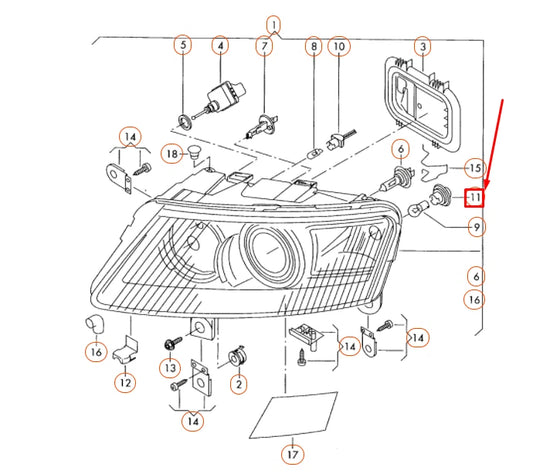 1
5
4
7
8
10
3
14
18
6
15
11
9
6
16
16
12
13
2
14
14
14
17