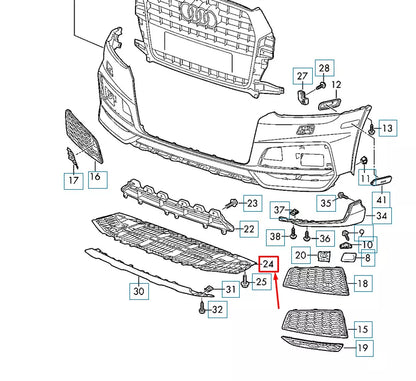 27
28
12
13
17
16
11
41
23
35
37
34
22
38
36
9
10
20
8
24
25
18
30
31
32
15
19