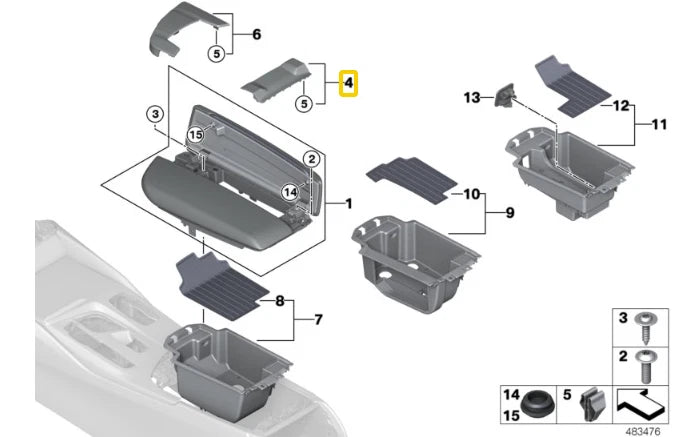 6
5
4
5
3
15
2
14
1
13
12
11
10
9
8
7
3
2
14
15
5
483476