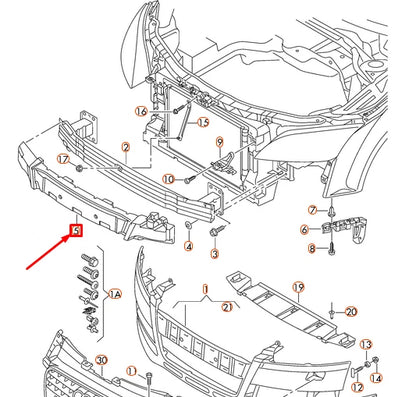 16
15
2
9
17
10
7
6
8
5
4
3
1A
1
21
19
20
13
30
11
12
14