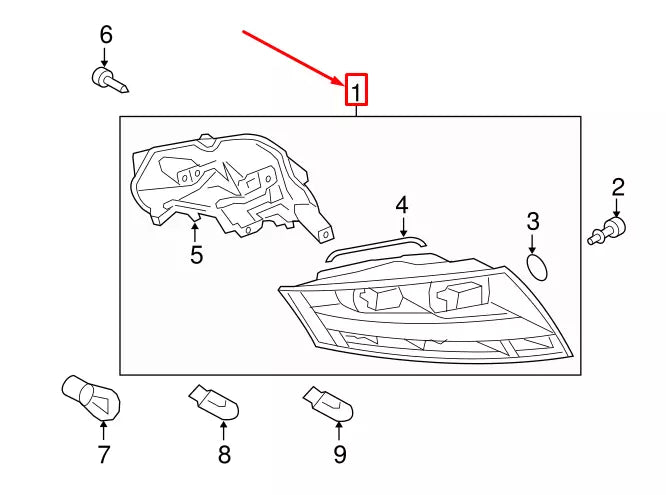 6
1
2
4
3
5
7
8
9