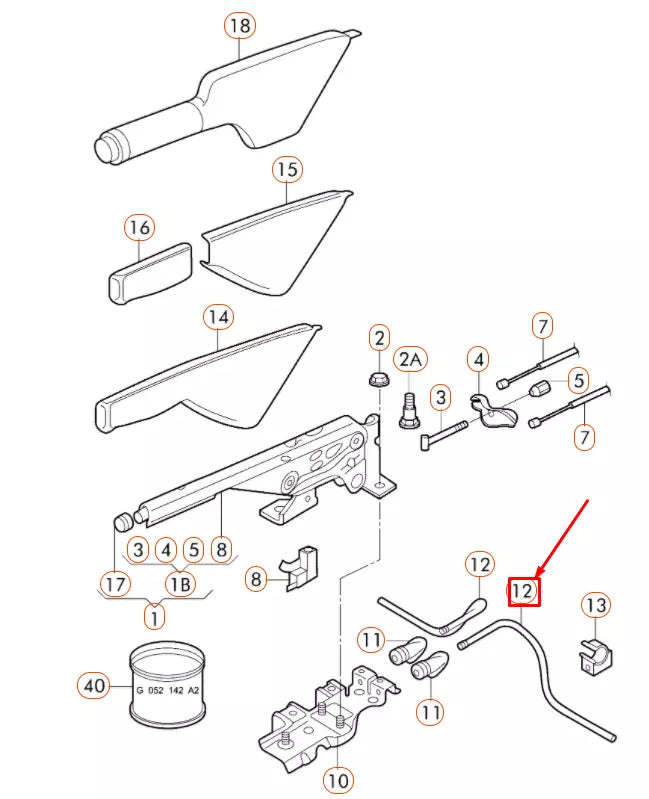 18
15
16
14
2
2A
4
7
5
3
7
3 4 5 8
17 1B
1
8
12
12
13
11
11
40
G 052 142 A2
10