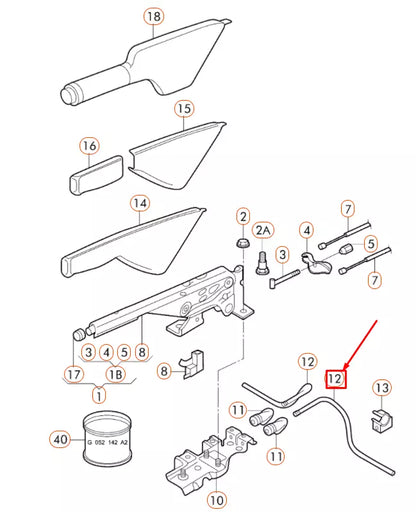 18
15
16
14
2
2A
4
7
3
5
7
3 4 5 8
17 1B
1
8
12
12
13
11
11
40
G 052 142 A2
10