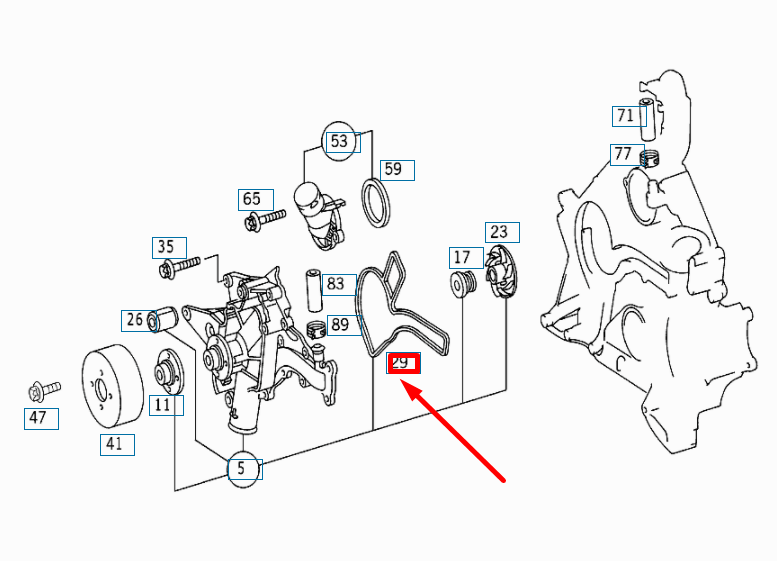 71
77
53
59
65
23
35
17
83
26
89
29
47
11
41
5