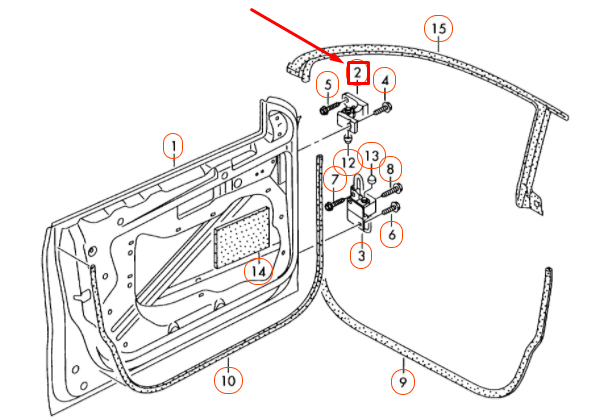 15
2
5
4
1
12
13
8
7
6
3
14
10
9